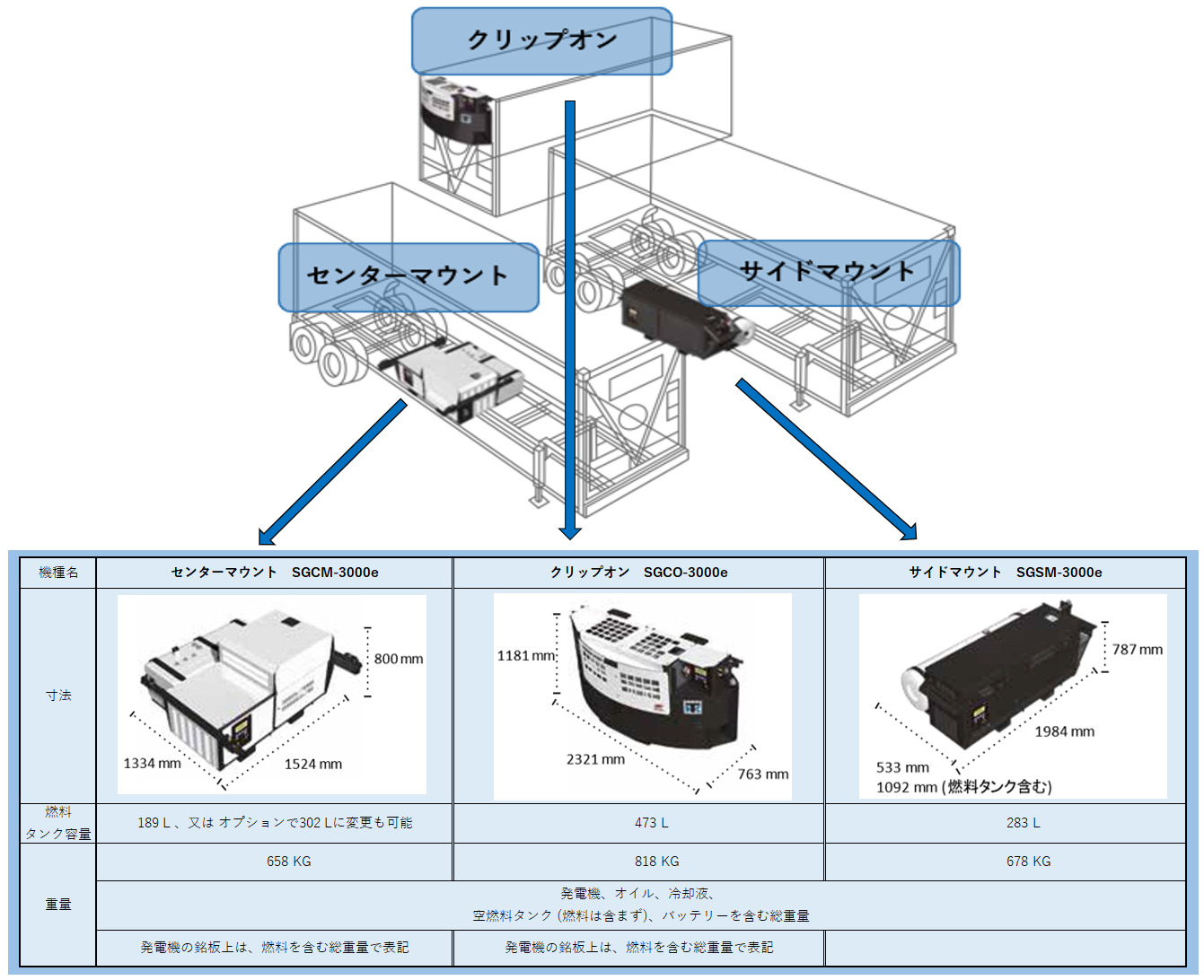 クリップオン

センターマウント

サイドマウント

| 機種名 | センターマウント　SGCM-3000e | クリップオン　SGCO-3000e | サイドマウント　SGSM-3000e |
|---|---|---|---|
| 寸法 | 800 mm 1334 mm 1524 mm | 1181 mm 2321 mm 763 mm | 787 mm 1984 mm 533 mm 1092 mm (燃料タンク含む) |
| 燃料タンク容量 | 189 L 、又は オプションで302 Lに変更も可能 | 473 L | 283 L |
| 重量 | 658 KG | 818 KG | 678 KG |
| | 発電機、オイル、冷却液、空燃料タンク (燃料は含まず)、バッテリーを含む総重量 | | |
| | 発電機の銘板上は、燃料を含む総重量で表記 | 発電機の銘板上は、燃料を含む総重量で表記 | |